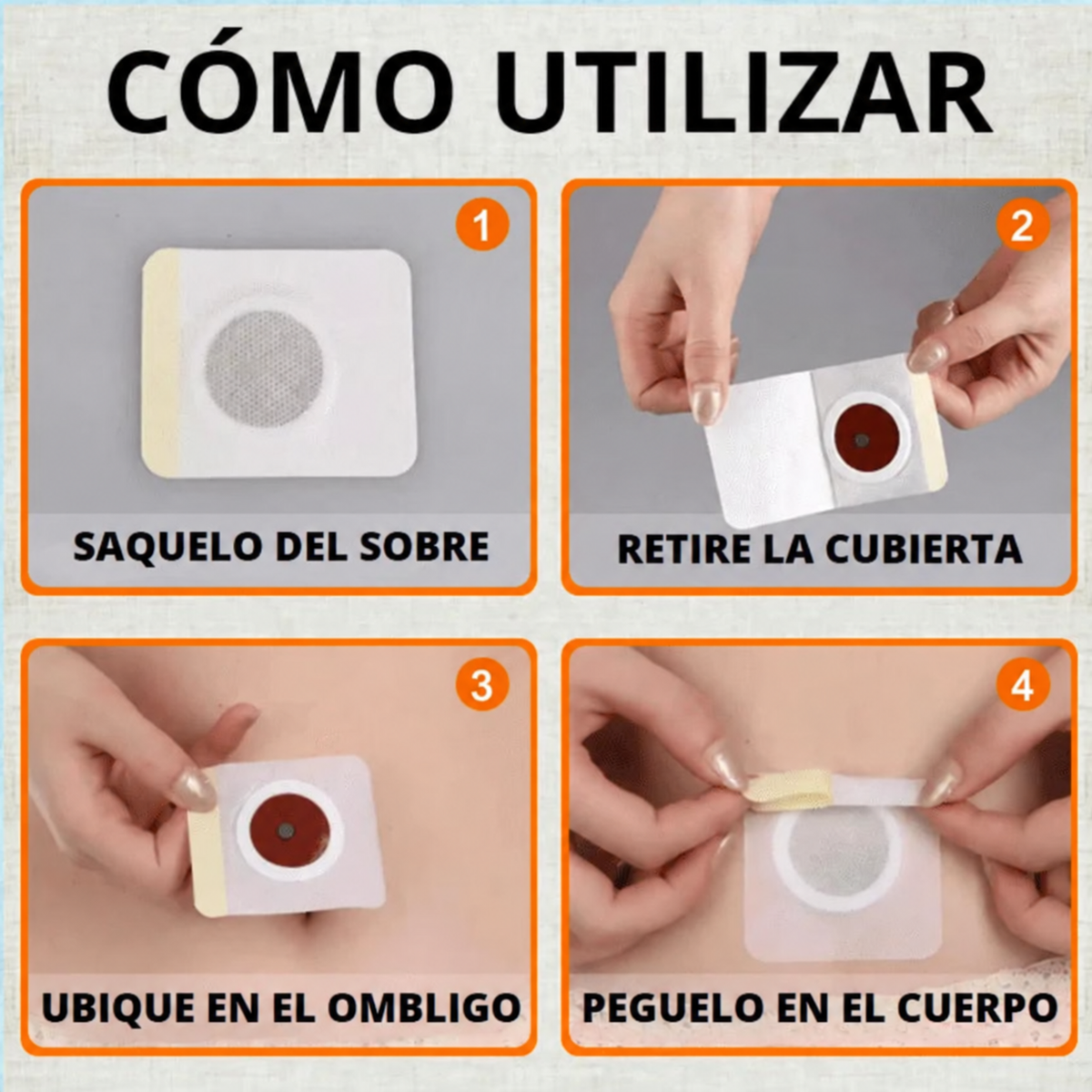 CÓMO UTILIZAR

1

SAQUELO DEL SOBRE

2

RETIRE LA CUBIERTA

3

UBIQUE EN EL OMBLIGO

4

PEGUELO EN EL CUERPO